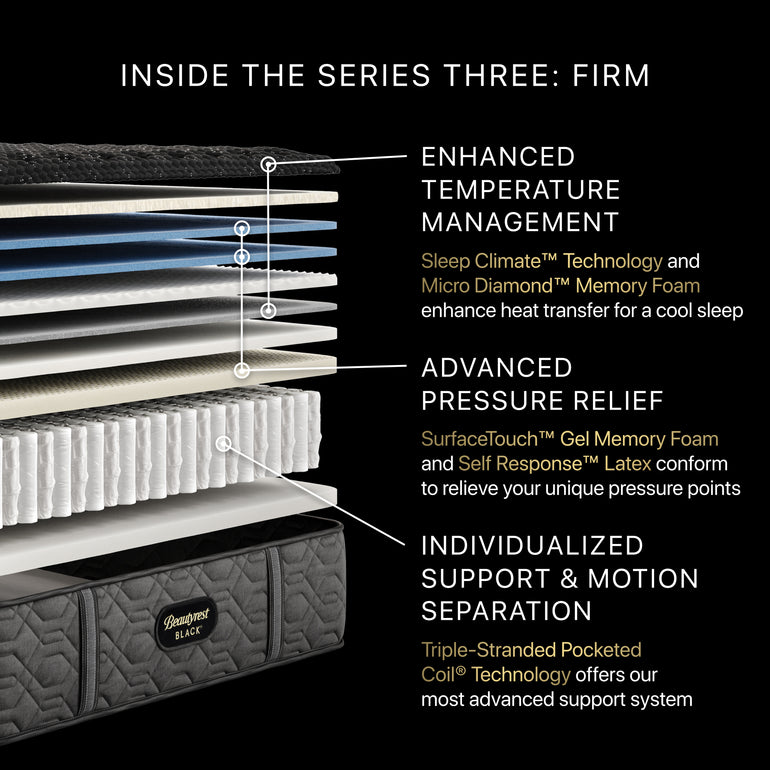 INSIDE THE SERIES THREE: FIRM

ENHANCED TEMPERATURE MANAGEMENT

Sleep Climate™ Technology and Micro Diamond™ Memory Foam enhance heat transfer for a cool sleep

ADVANCED PRESSURE RELIEF

SurfaceTouch™ Gel Memory Foam and Self Response™ Latex conform to relieve your unique pressure points

INDIVIDUALIZED SUPPORT & MOTION SEPARATION

Triple-Stranded Pocketed Coil® Technology offers our most advanced support system

Beautyrest BLACK®